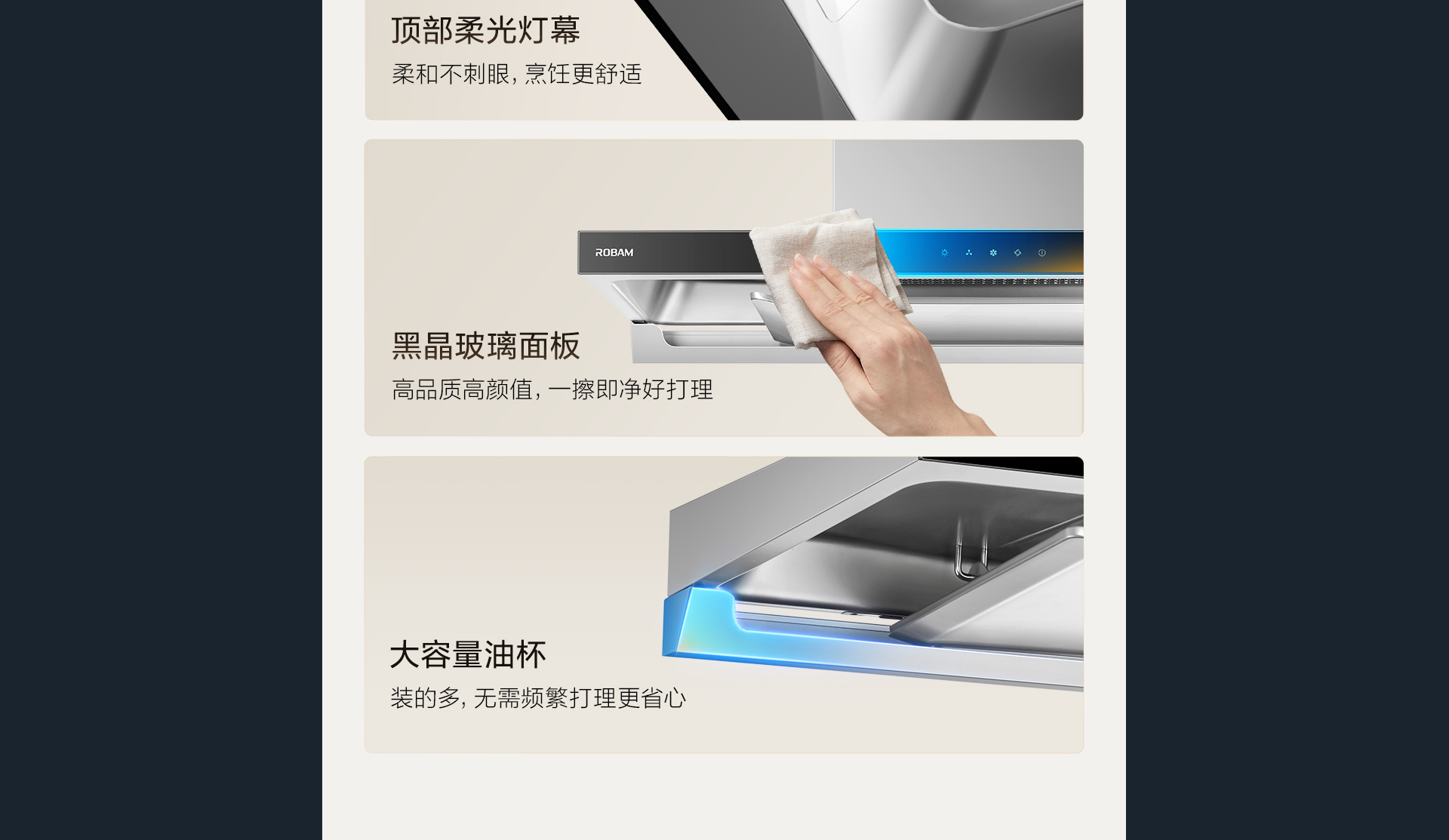 顶部柔光灯幕

柔和不刺眼，烹饪更舒适

ROBAM

黑晶玻璃面板

高品质高颜值，一擦即净好打理

大容量油杯

装的多，无需频繁打理更省心