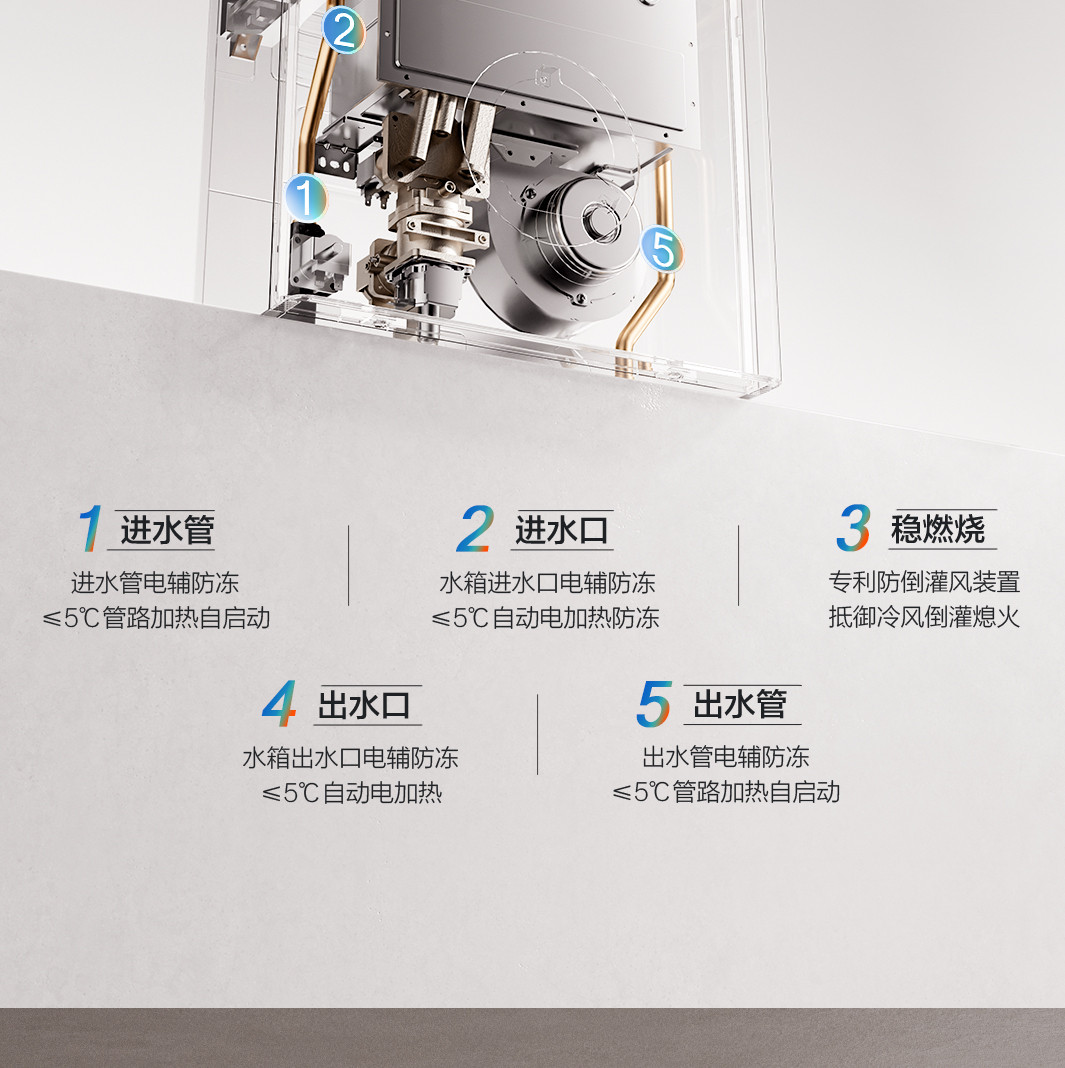 2

1

5

1 进水管
进水管电辅防冻
≤5℃管路加热自启动

2 进水口
水箱进水口电辅防冻
≤5℃自动电加热防冻

3 稳燃烧
专利防倒灌风装置
抵御冷风倒灌熄火

4 出水口
水箱出水口电辅防冻
≤5℃自动电加热

5 出水管
出水管电辅防冻
≤5℃管路加热自启动